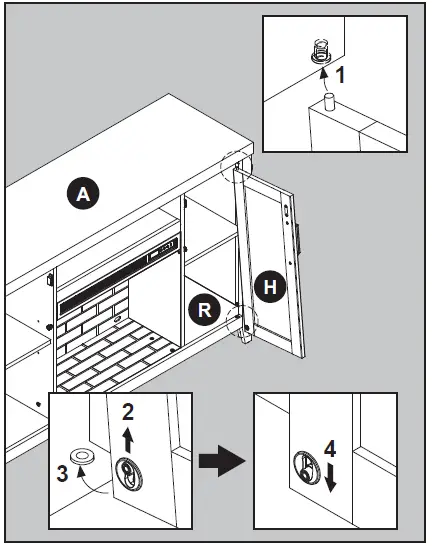 1
A
H
R
2
3
4