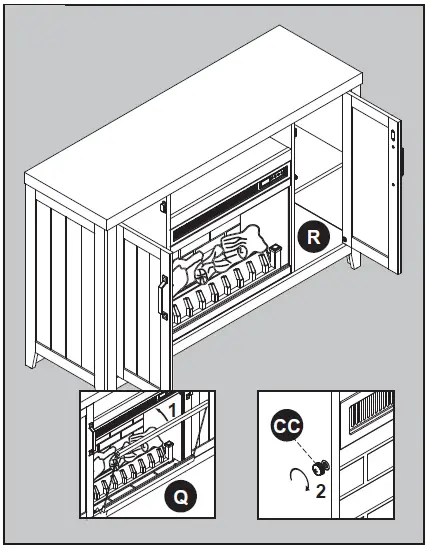 R

1

Q

CC

2