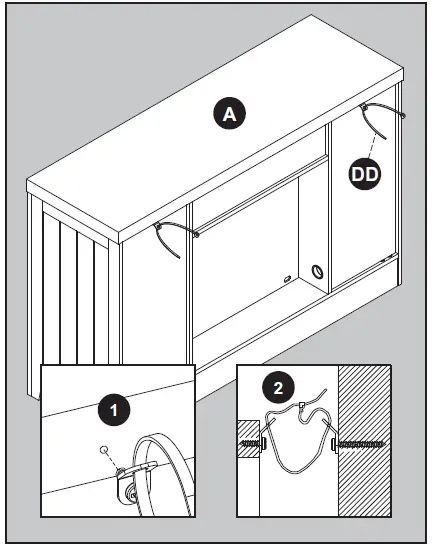 A

DD

1

2