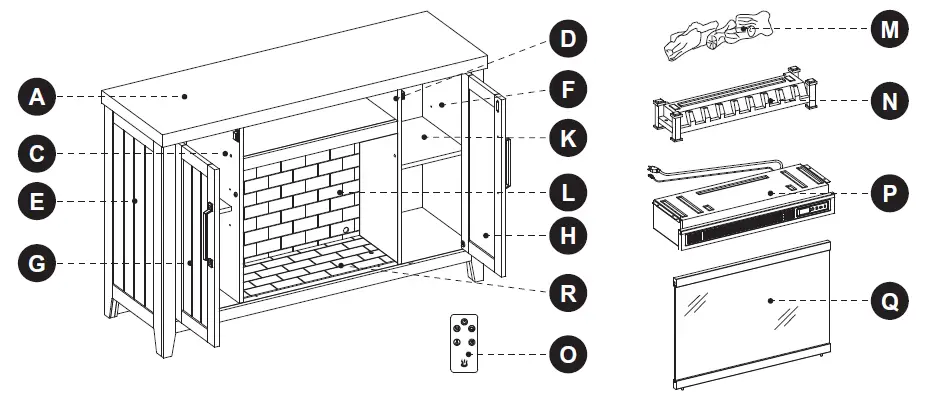 A
C
E
G
D
F
K
L
H
R
O
M
N
P
Q