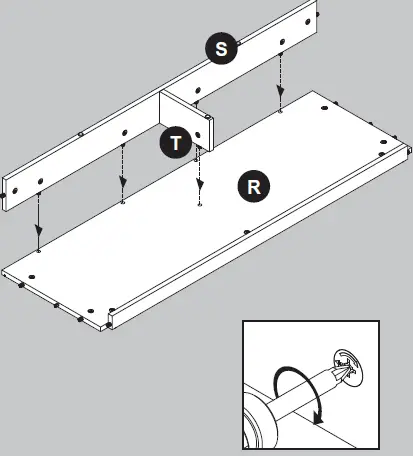 S
T
R