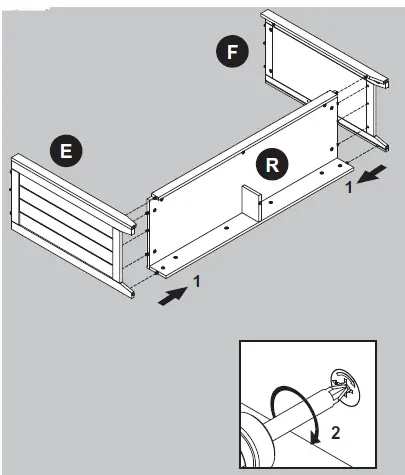 F
E
R
1
1
2