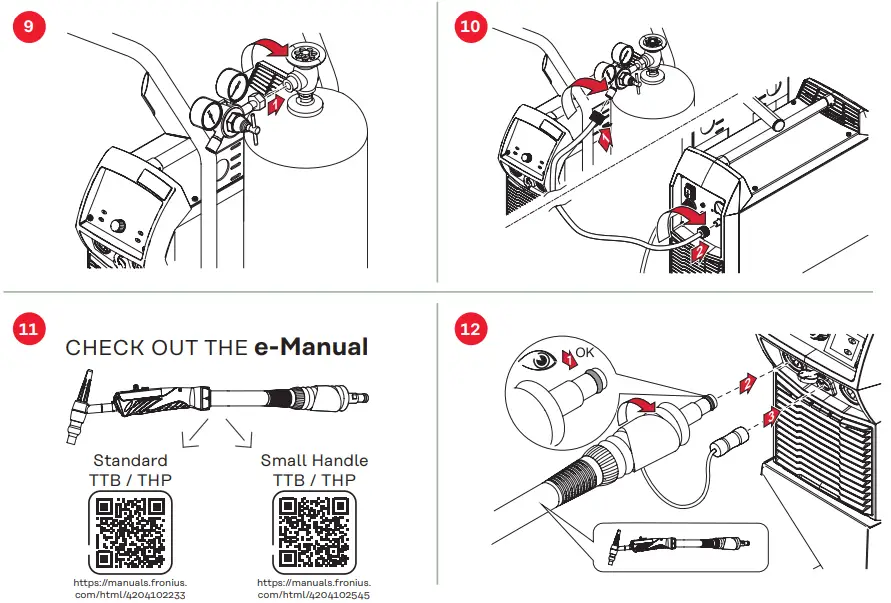 9

1

10

1

2

11

CHECK OUT THE e-Manual

Standard
TTB / THP

https://manuals.fronius.com/html/4204102233

Small Handle
TTB / THP

https://manuals.fronius.com/html/4204102545

12

1 OK

2

3