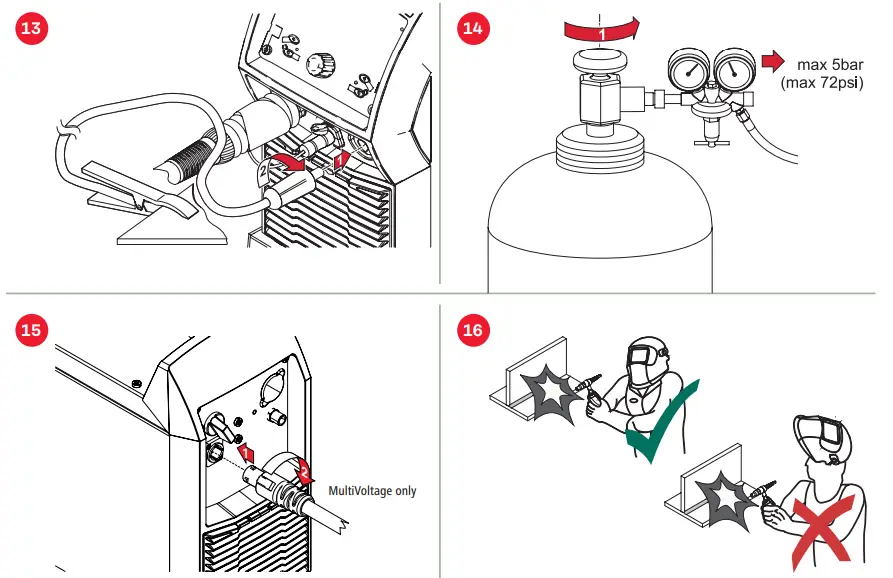 13

2

1

14

1

max 5bar
(max 72psi)

15

1

2

MultiVoltage only

16