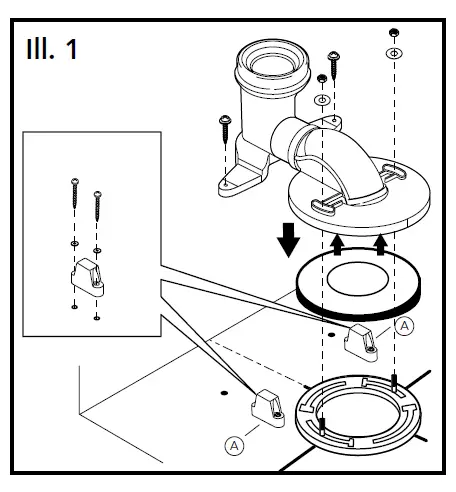 Ill. 1

A

A