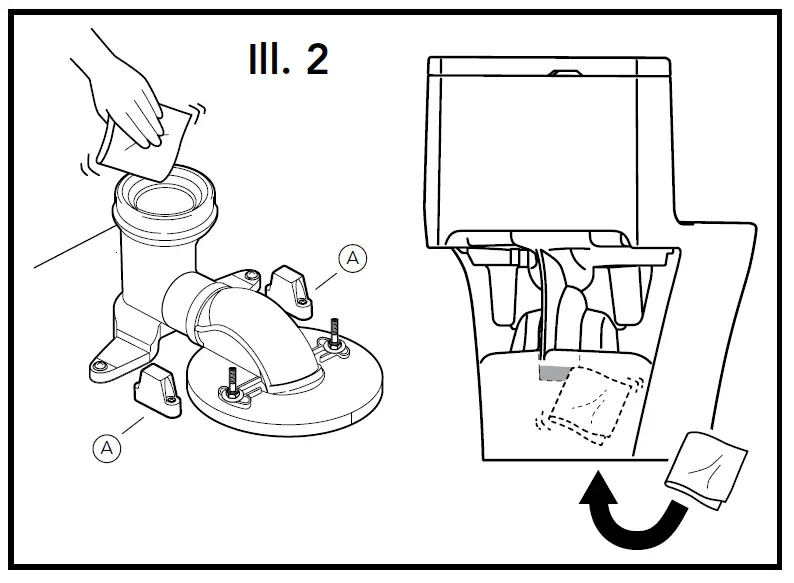 Ill. 2

A

A