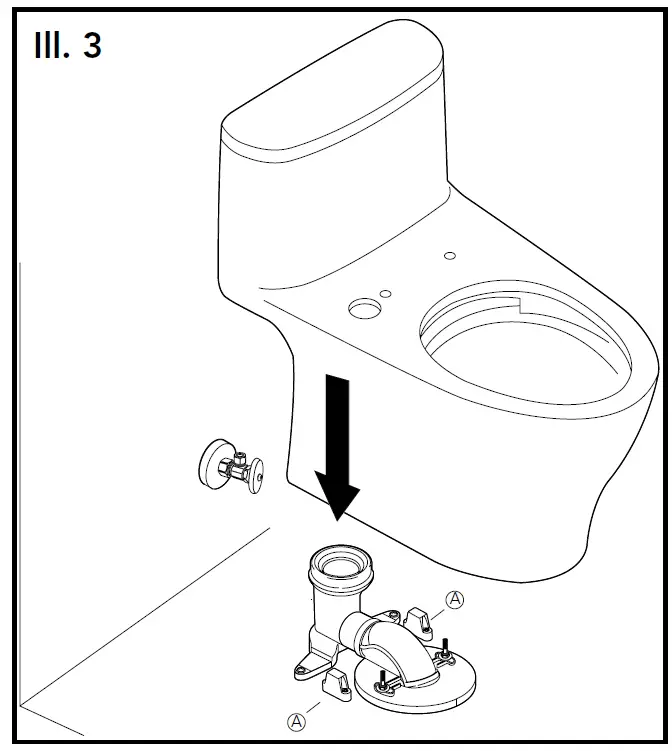 Ill. 3

A

A