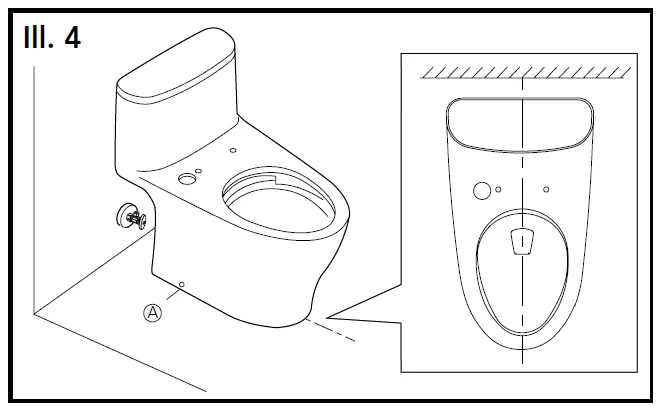 Ill. 4

A