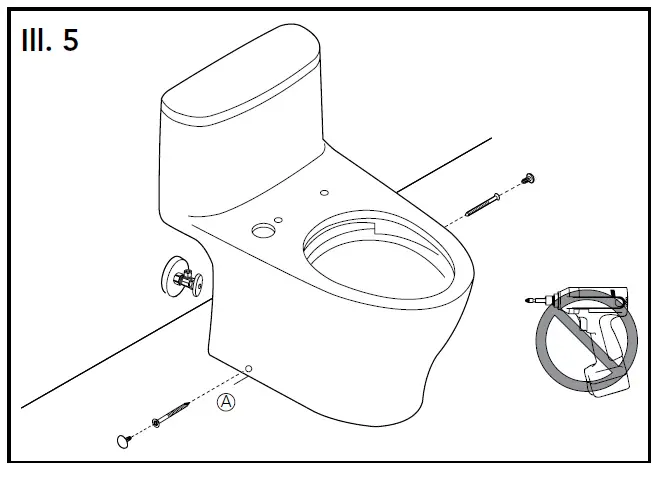 Ill. 5

A