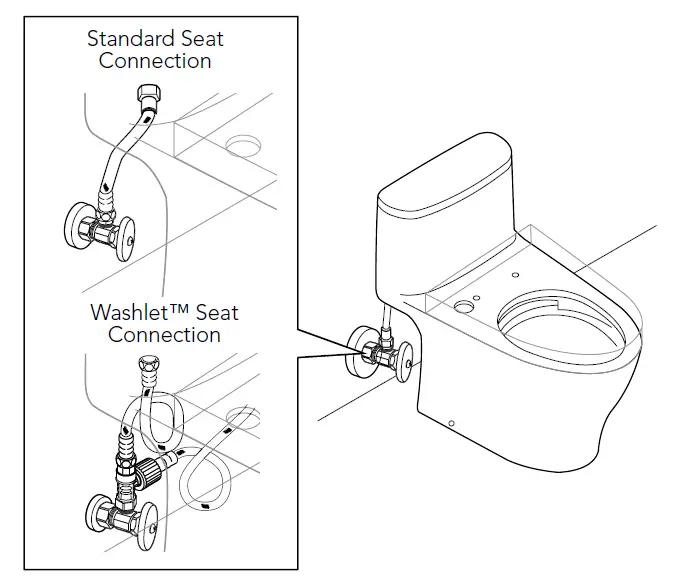 Standard Seat Connection

Washlet™ Seat Connection