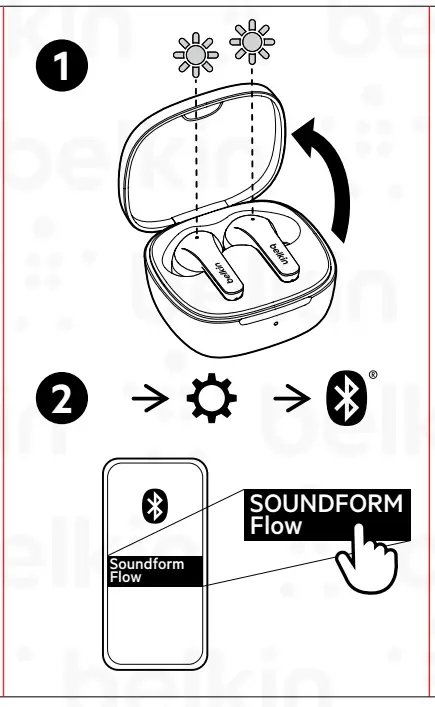 1

belkin

belkin

2

®

Soundform Flow

SOUNDFORM Flow