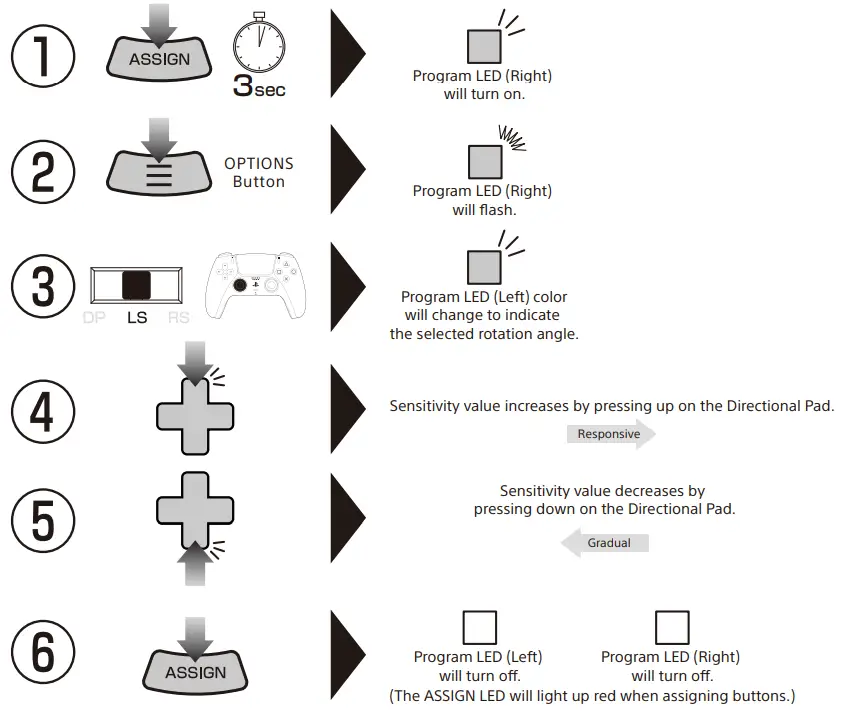 ①
ASSIGN
3sec
Program LED (Right) will turn on.

②
OPTIONS Button
Program LED (Right) will flash.

③
DP LS RS
Program LED (Left) color will change to indicate the selected rotation angle.

④
Sensitivity value increases by pressing up on the Directional Pad.
Responsive

⑤
Sensitivity value decreases by pressing down on the Directional Pad.
Gradual

⑥
ASSIGN
Program LED (Left) will turn off.
Program LED (Right) will turn off.
(The ASSIGN LED will light up red when assigning buttons.)