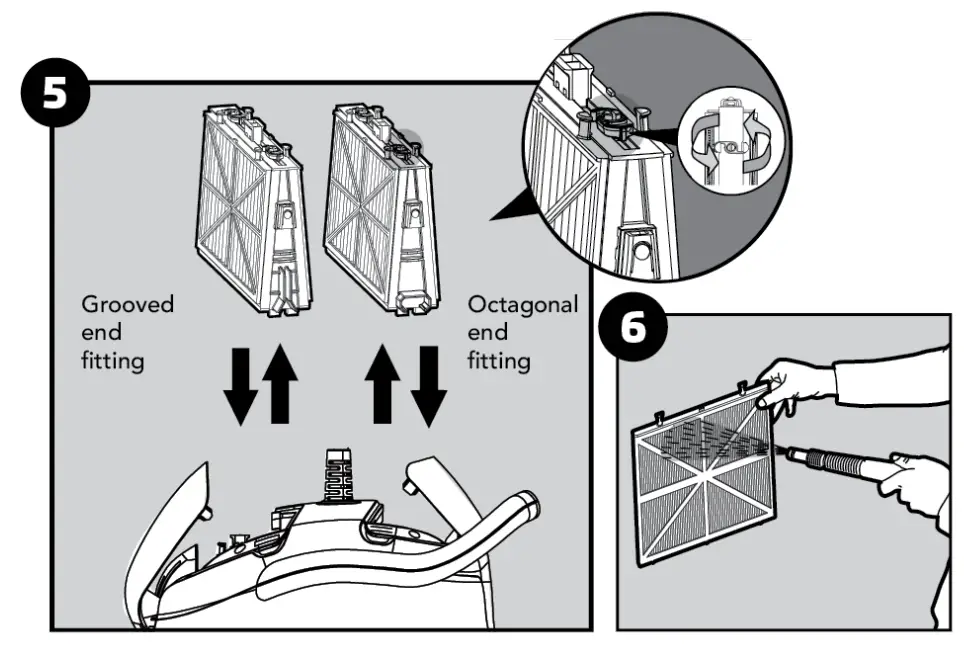 5

Grooved end fitting

Octagonal end fitting

6