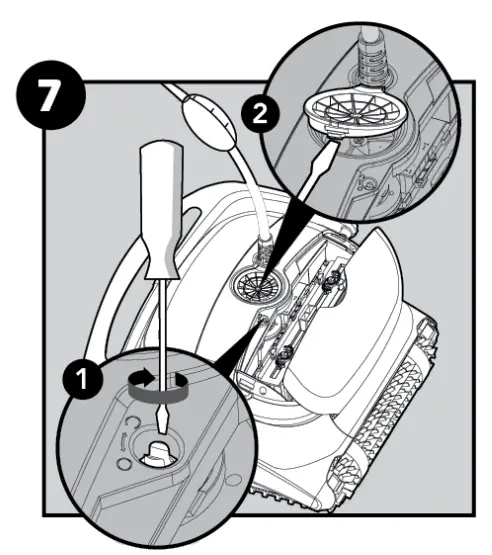 7
2
1