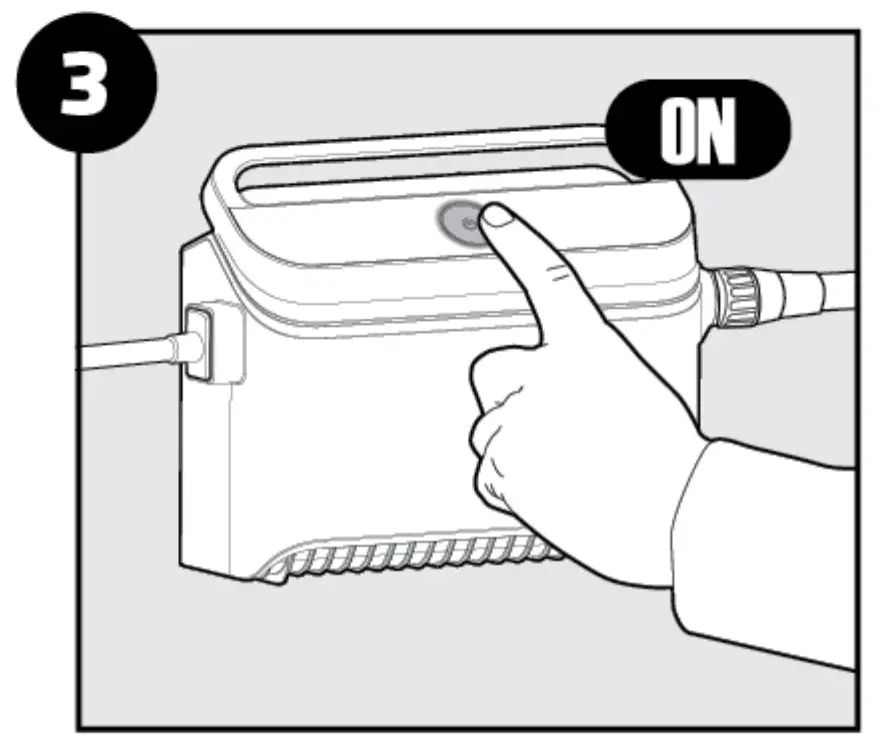 3

ON