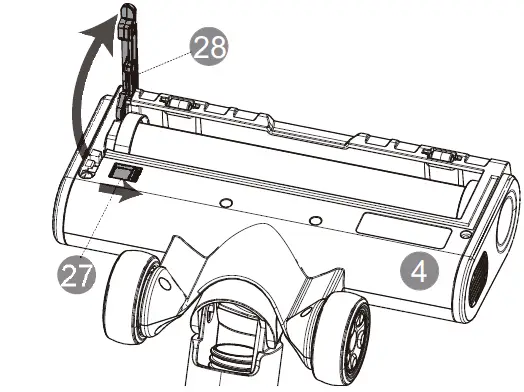 28
27
4