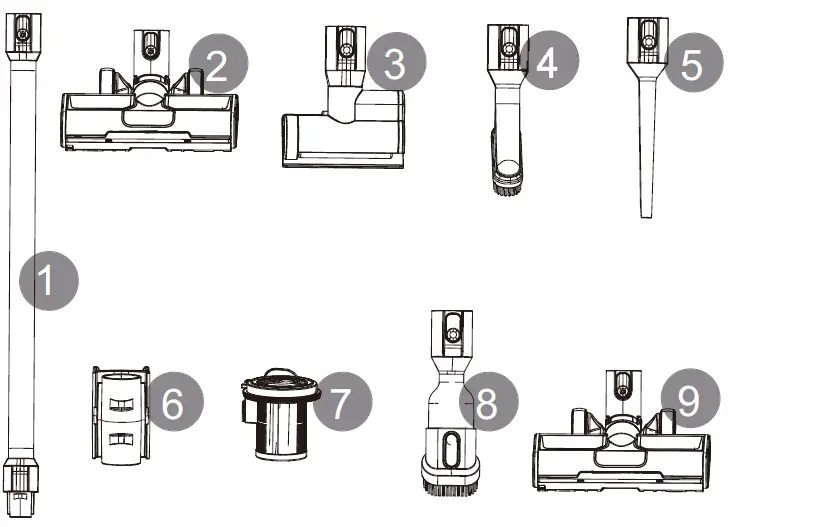 2
3
4
5
1
6
7
8
9