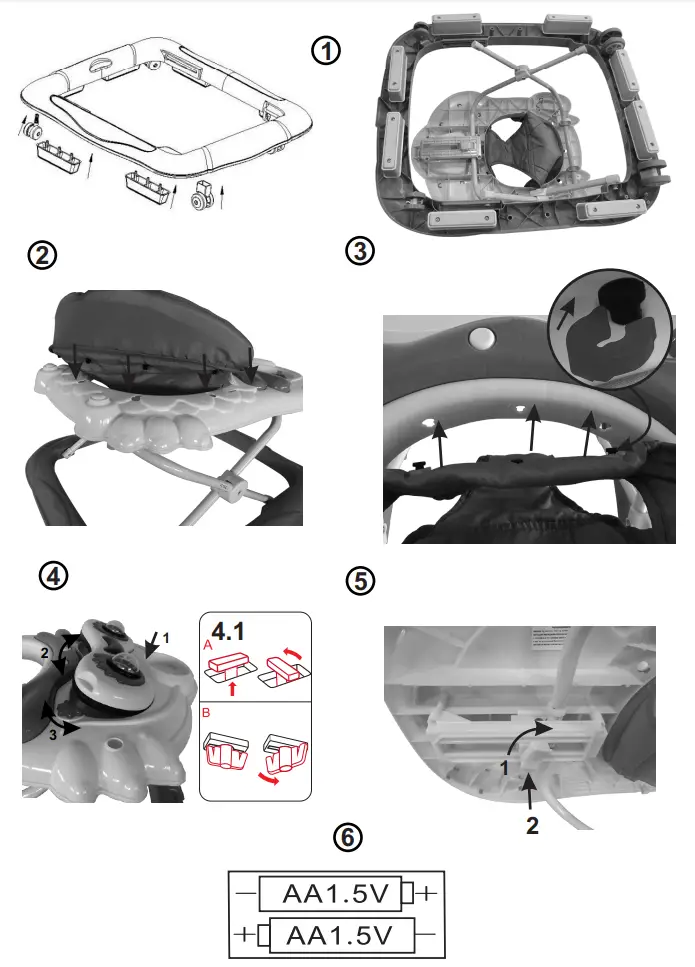 ①

②

③

④

2

1

3

4.1

A

B

⑤

1

2

⑥

— AA1.5V +

+ AA1.5V —