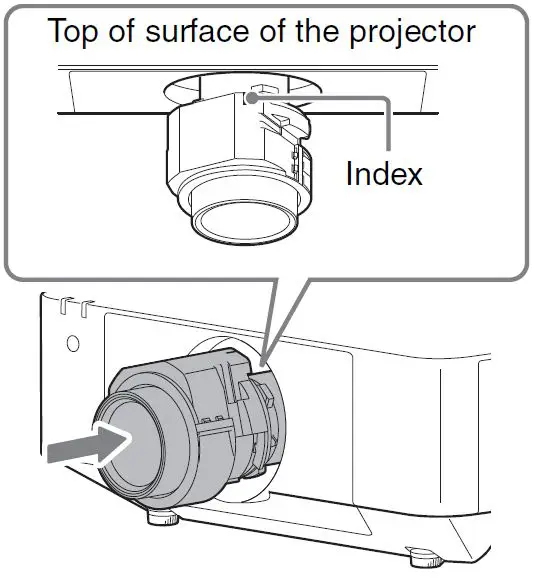 Top of surface of the projector

Index