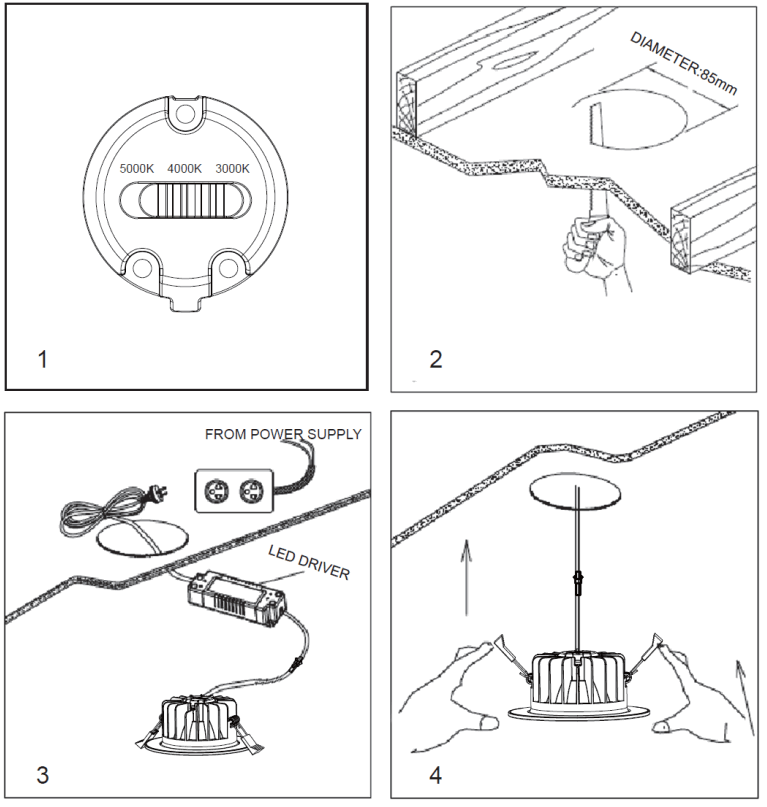 5000K 4000K 3000K

1

DIAMETER:85mm

2

FROM POWER SUPPLY

LED DRIVER

3

4