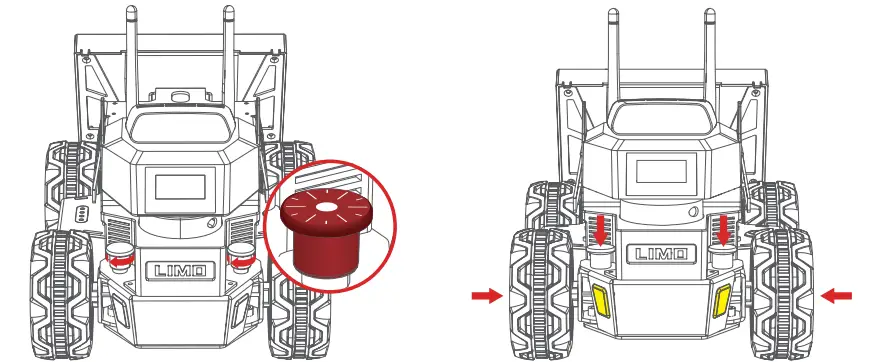 LIMO

LIMO