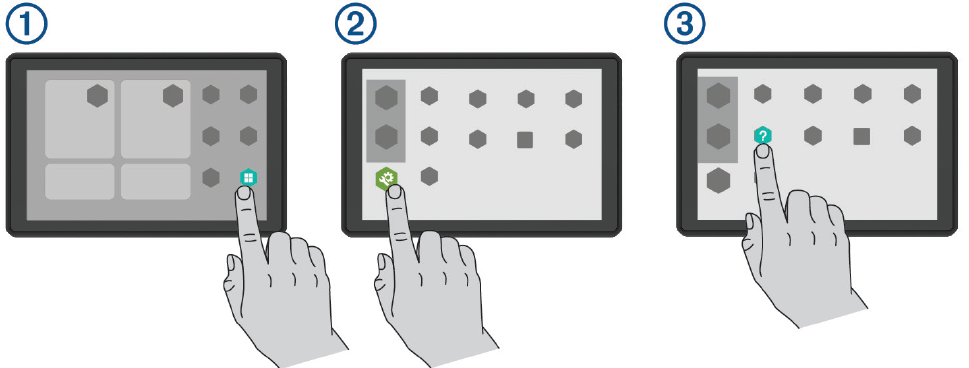 ①

②

③

?