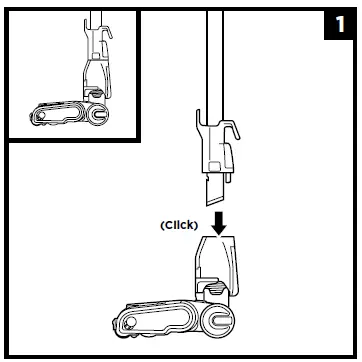 1

(Click)