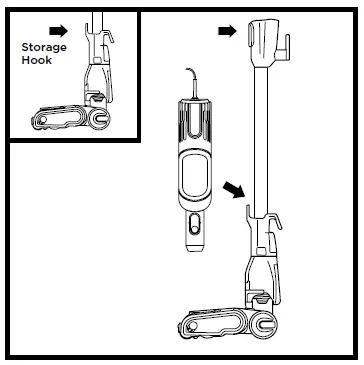 Storage Hook