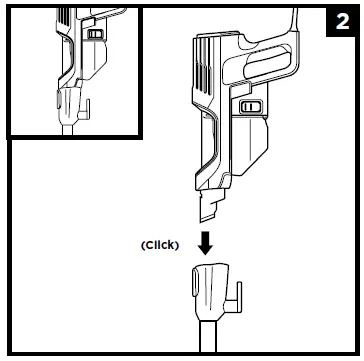 2

(Click)