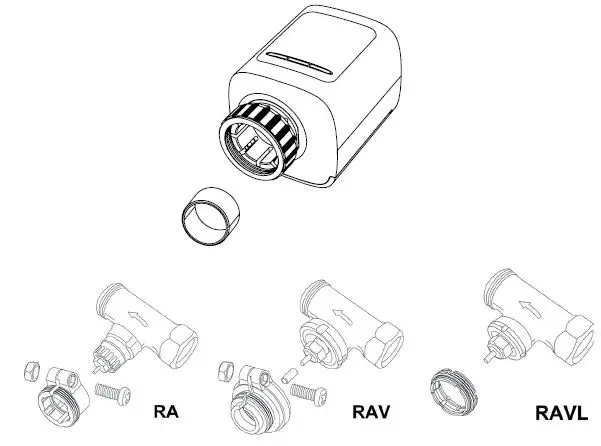 RA

RAV

RAVL