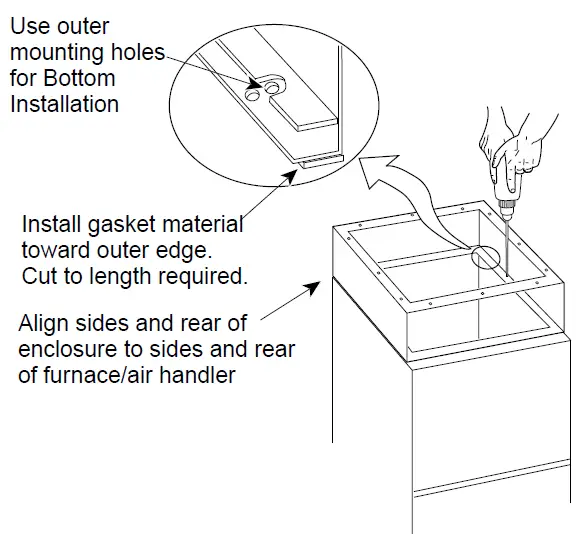 Use outer mounting holes for Bottom Installation

Install gasket material toward outer edge. Cut to length required.

Align sides and rear of enclosure to sides and rear of furnace/air handler