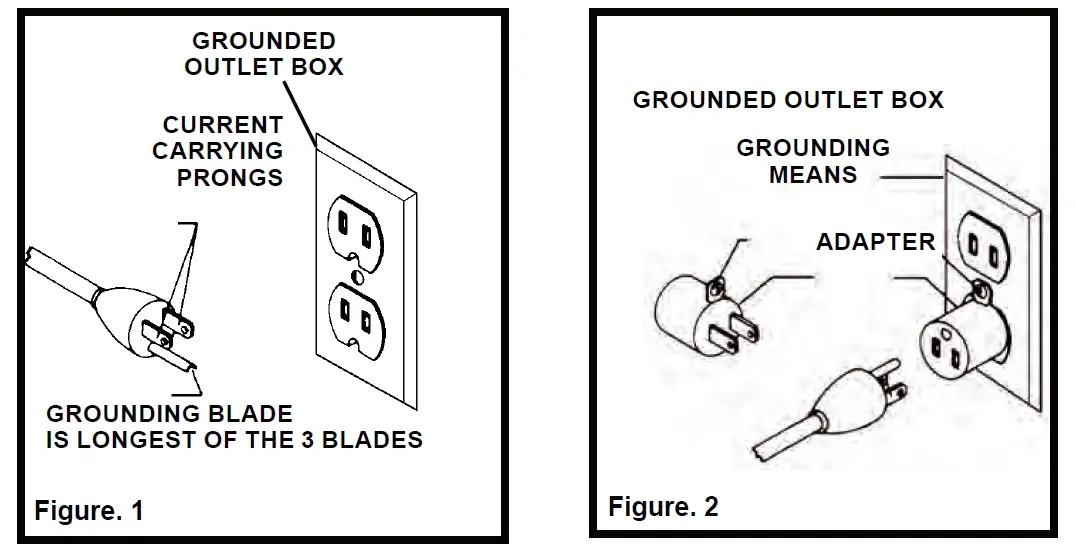 GROUNDED OUTLET BOX

CURRENT CARRYING PRONGS

GROUNDING BLADE IS LONGEST OF THE 3 BLADES

Figure. 1

GROUNDED OUTLET BOX

GROUNDING MEANS

ADAPTER

Figure. 2