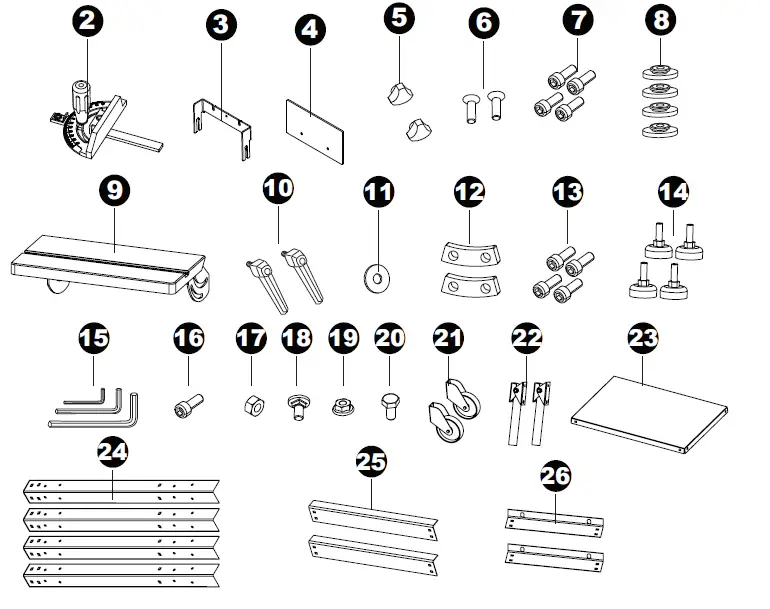 2
3
4
5
6
7
8
9
10
11
12
13
14
15
16
17
18
19
20
21
22
23
24
25
26