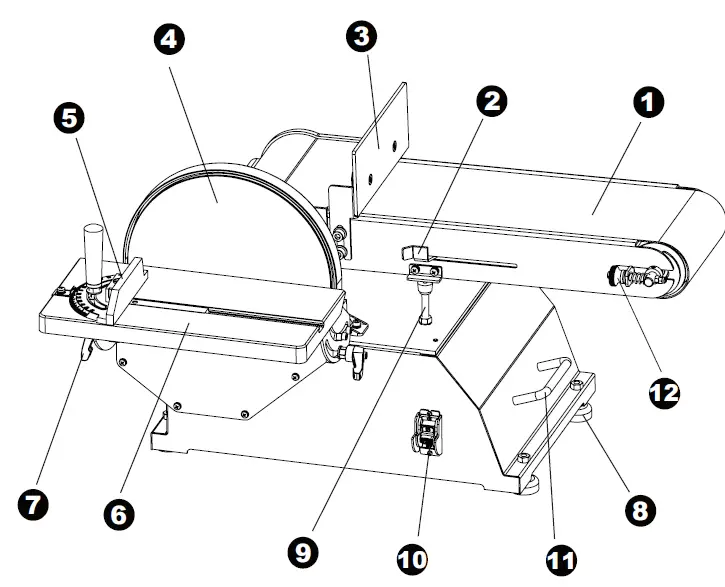 4
3
5
2
1
12
7
6
9
10
11
8