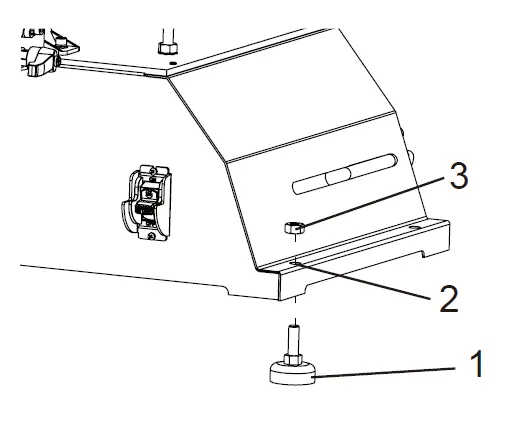 3
2
1