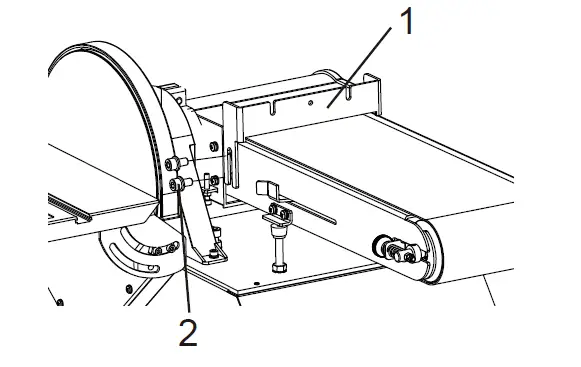 1

2