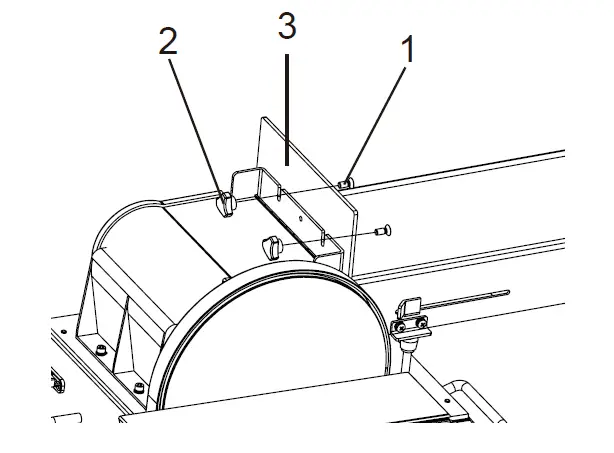 2
3
1