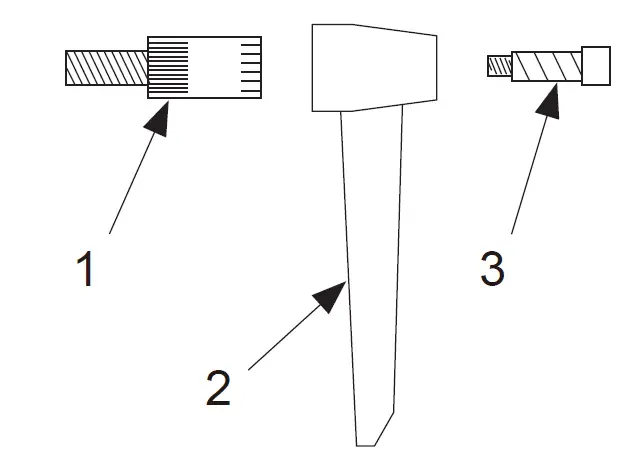 1
2
3