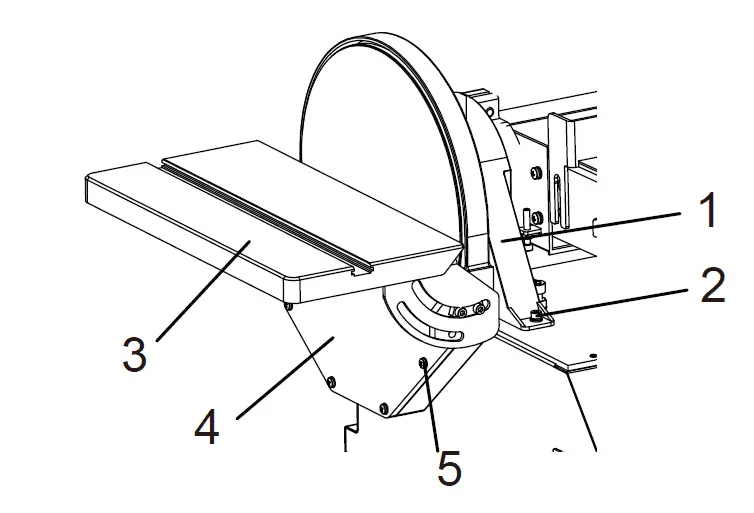 1
2
3
4
5