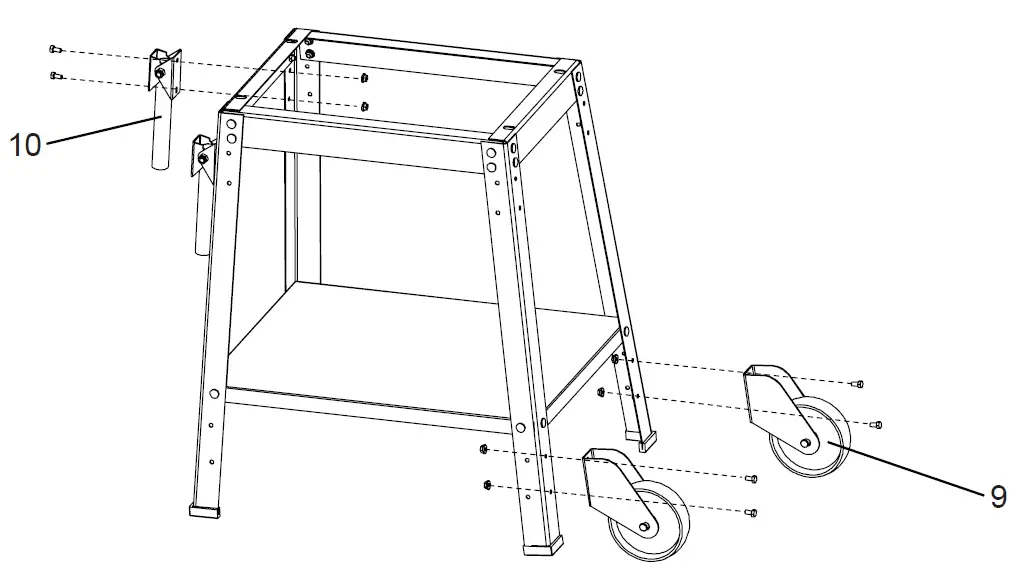 10

9