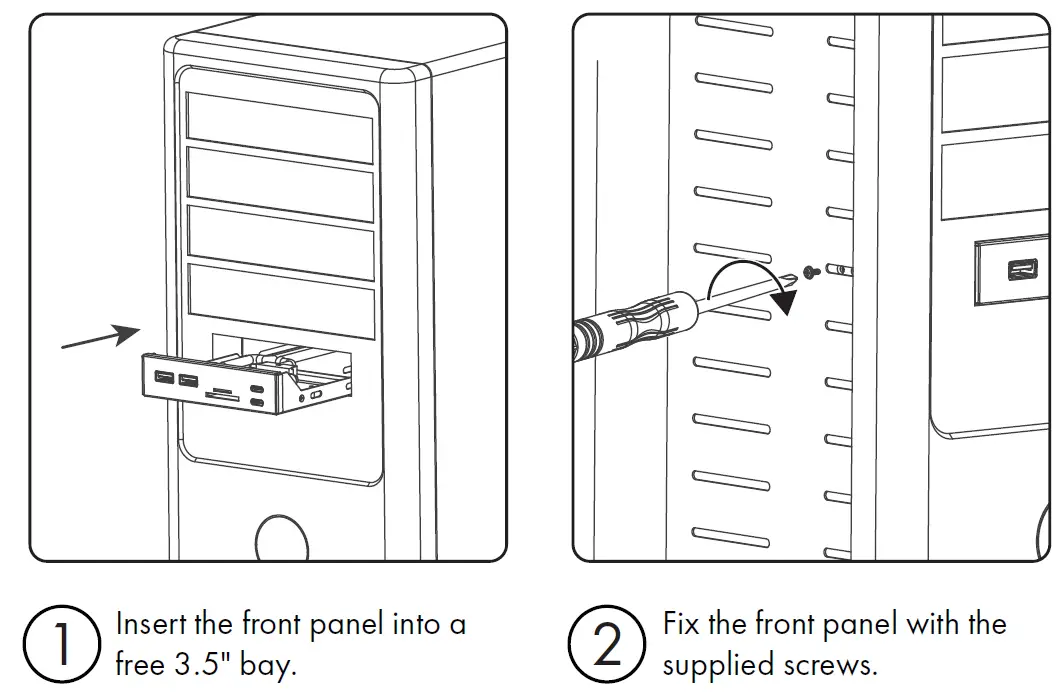 1 Insert the front panel into a free 3.5" bay.

2 Fix the front panel with the supplied screws.