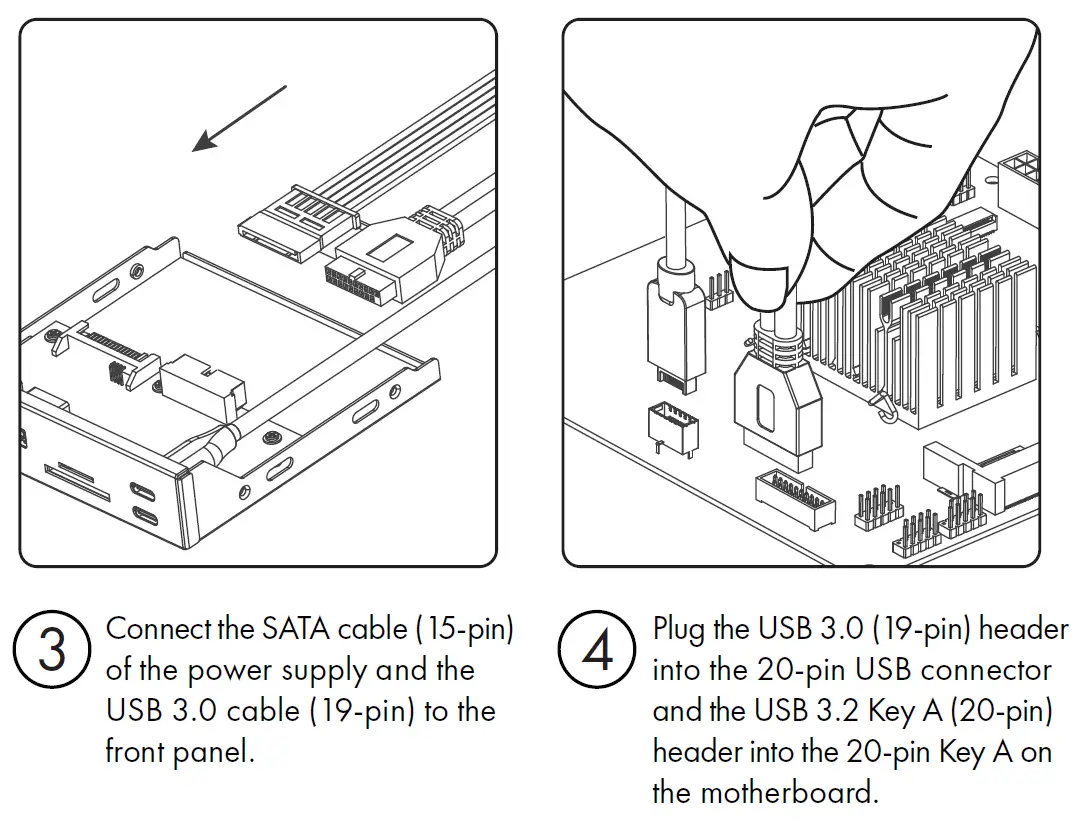 3

Connect the SATA cable (15-pin) of the power supply and the USB 3.0 cable (19-pin) to the front panel.

4

Plug the USB 3.0 (19-pin) header into the 20-pin USB connector and the USB 3.2 Key A (20-pin) header into the 20-pin Key A on the motherboard.