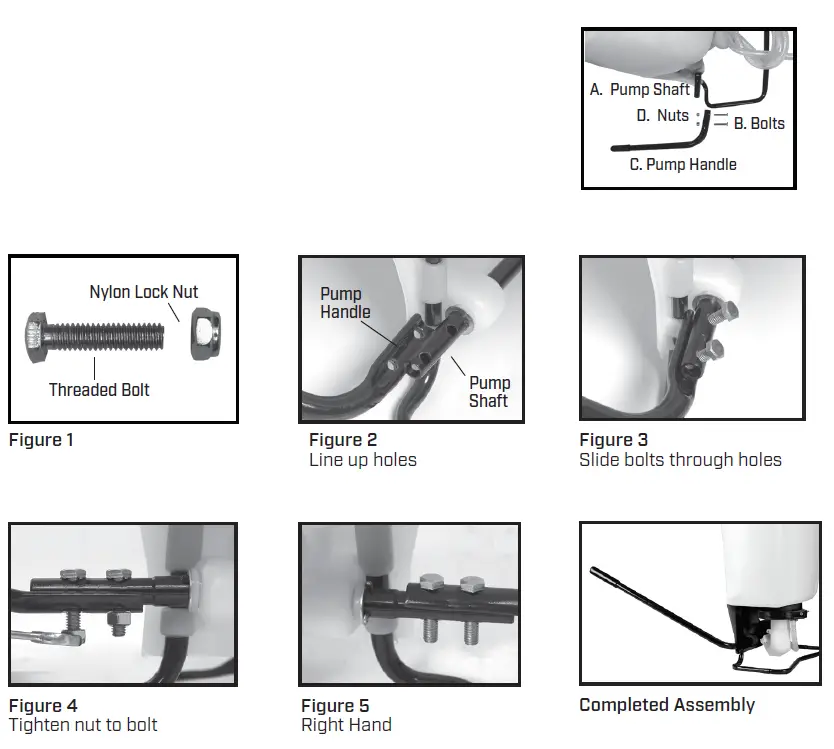 A. Pump Shaft
D. Nuts
B. Bolts
C. Pump Handle

Nylon Lock Nut
Threaded Bolt

Figure 1

Pump Handle
Pump Shaft

Figure 2
Line up holes

Figure 3
Slide bolts through holes

Figure 4
Tighten nut to bolt

Figure 5
Right Hand

Completed Assembly