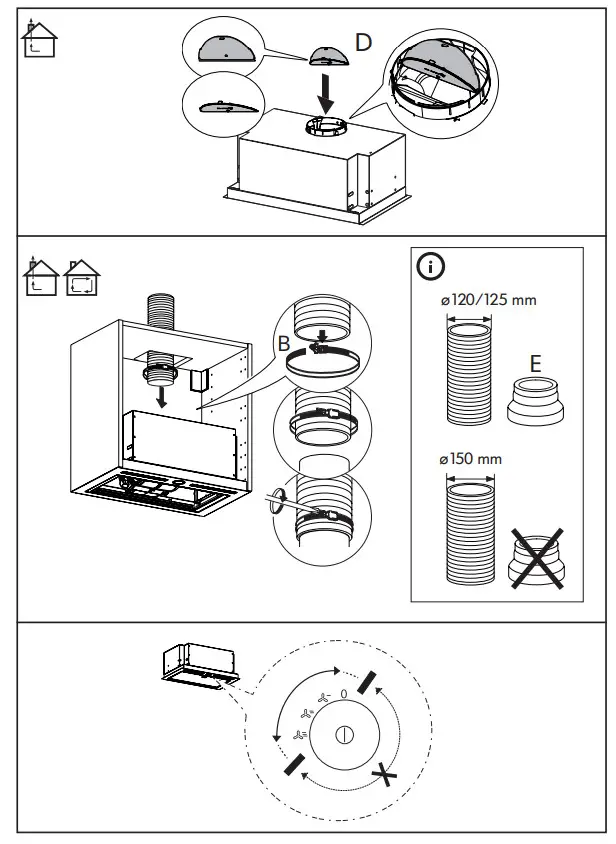 D

B

i

ø120/125 mm

E

ø150 mm

0