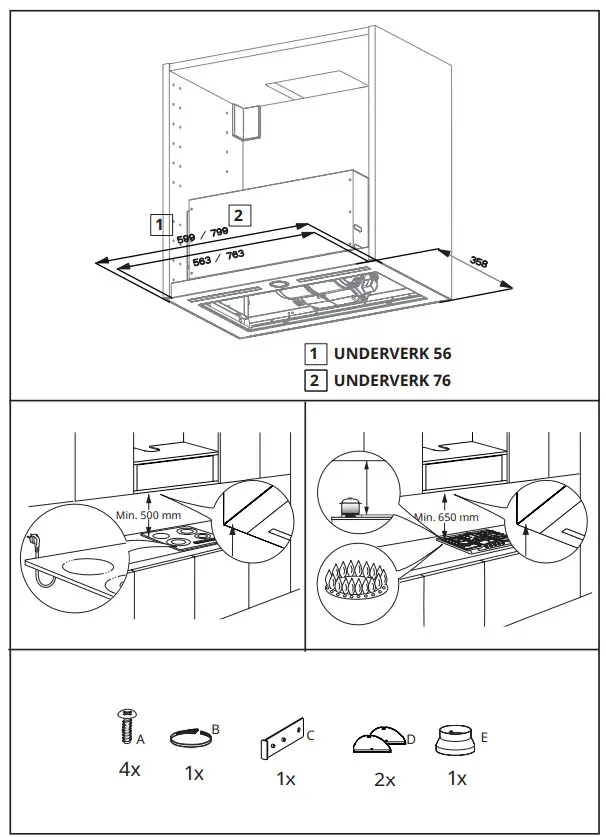 1
2
599 / 799
563 / 763
358

1 UNDERVERK 56
2 UNDERVERK 76

Min. 500 mm

Min. 650 mm

A
4x
B
1x
C
1x
D
2x
E
1x