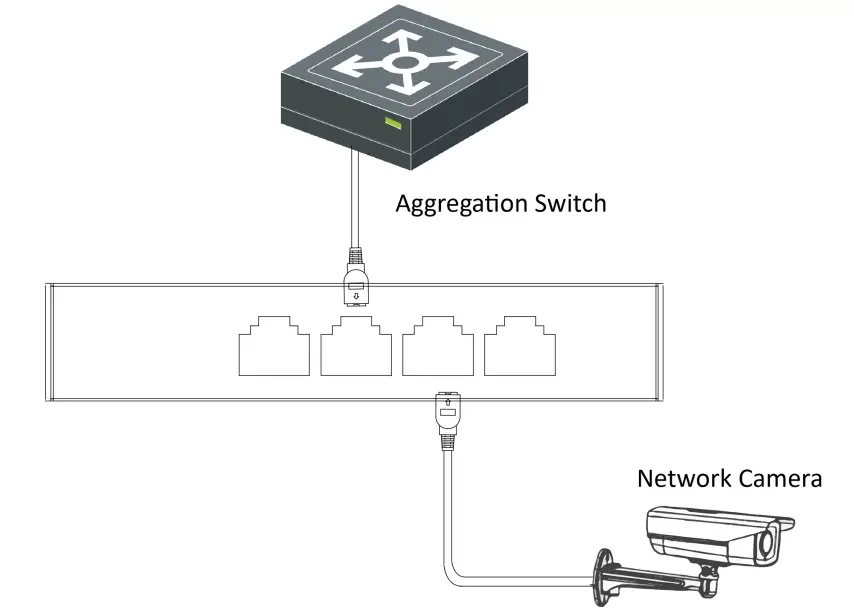 Aggregation Switch

Network Camera