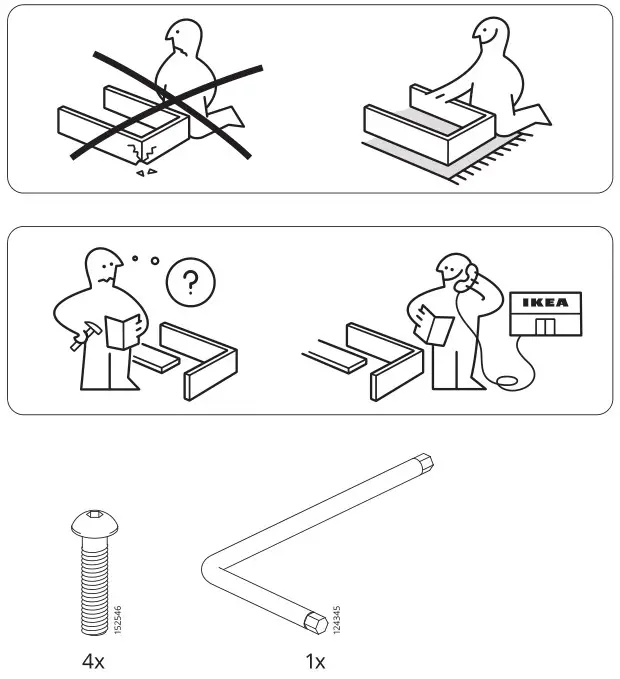 ?

IKEA

152546

4x

124345

1x