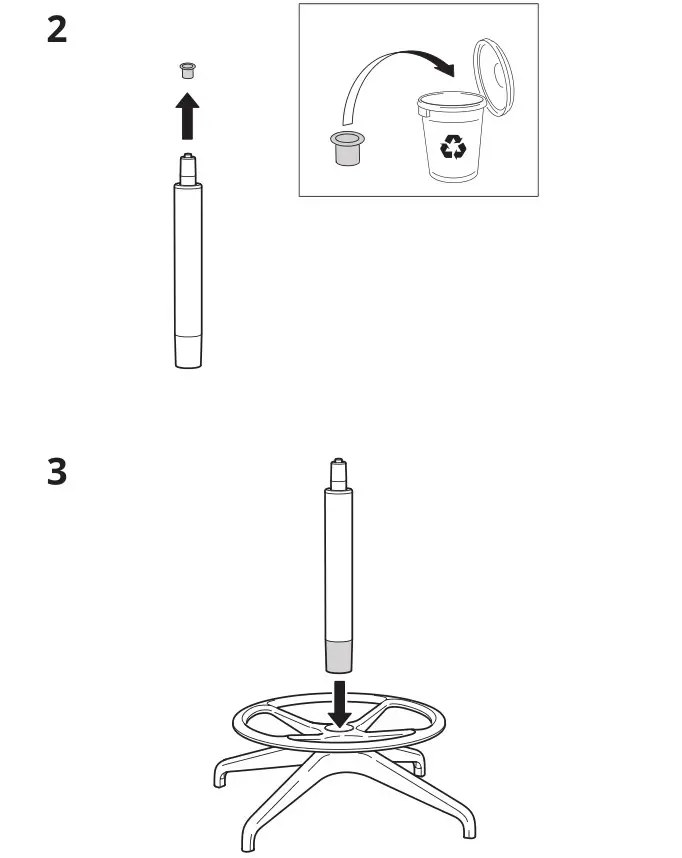 2

3