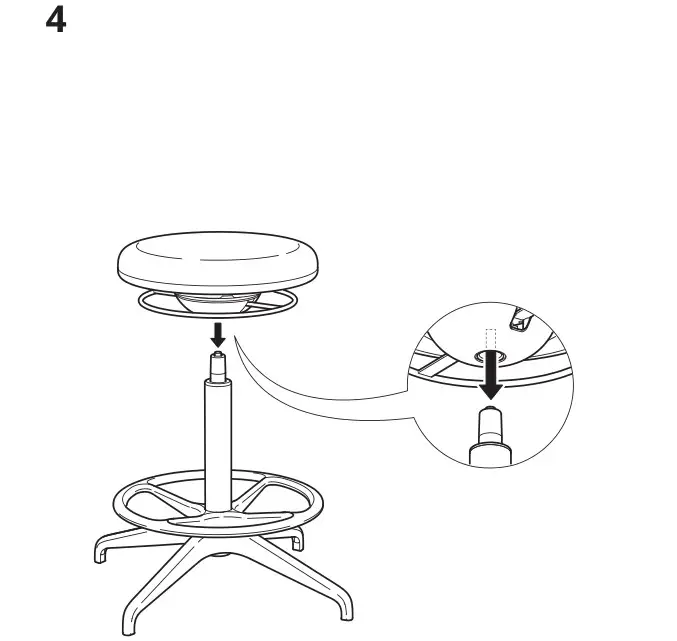 4