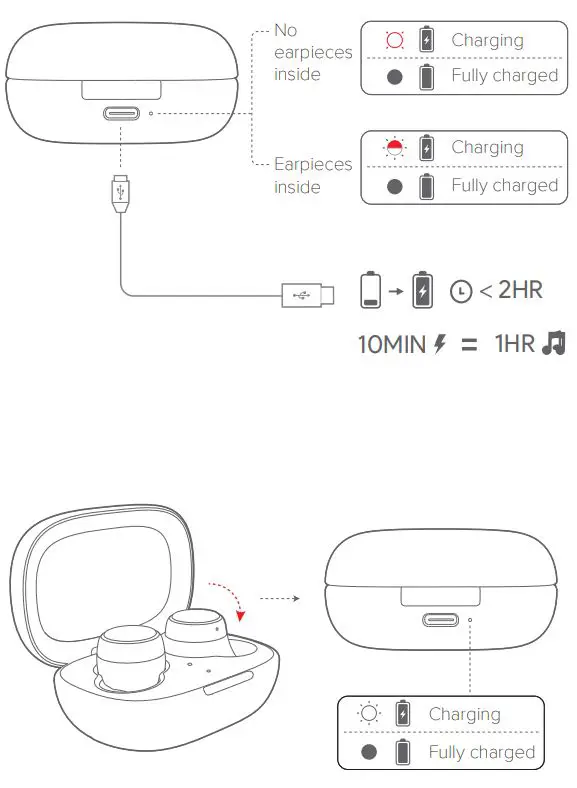 No earpieces inside

Charging

Fully charged

Earpieces inside

Charging

Fully charged

< 2HR

10MIN = 1HR

Charging

Fully charged